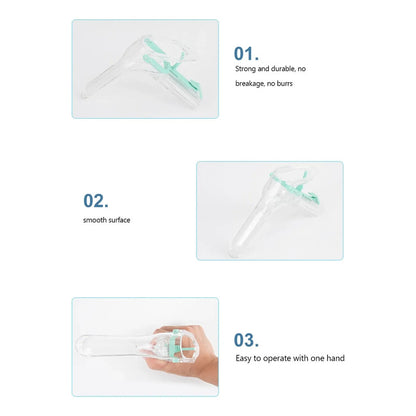 01.

Strong and durable, no breakage, no burrs

02.

smooth surface

03.

Easy to operate with one hand